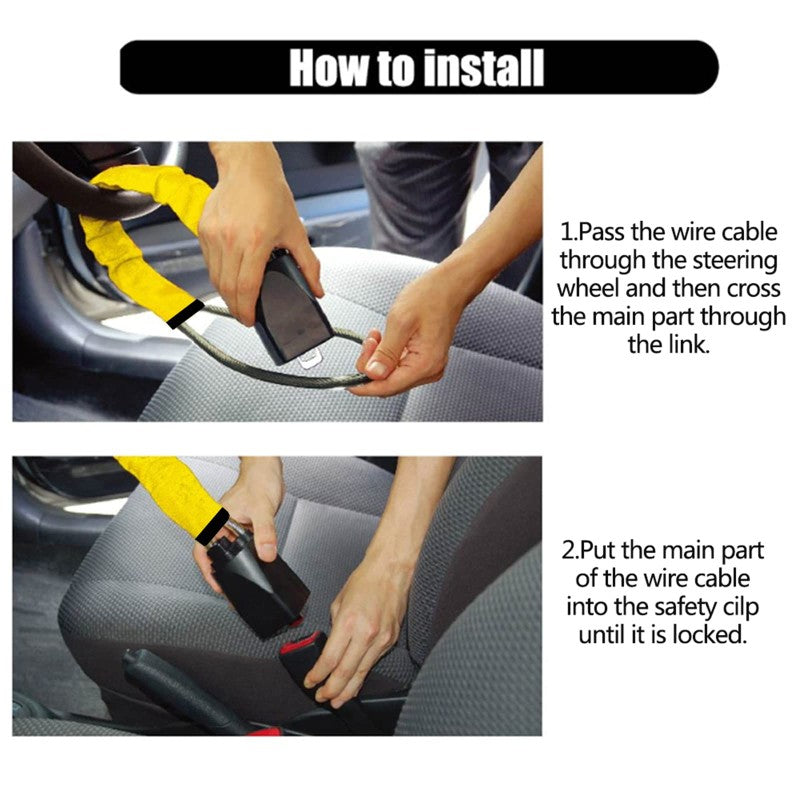 How to install

1.Pass the wire cable through the steering wheel and then cross the main part through the link.

2.Put the main part of the wire cable into the safety cilp until it is locked.